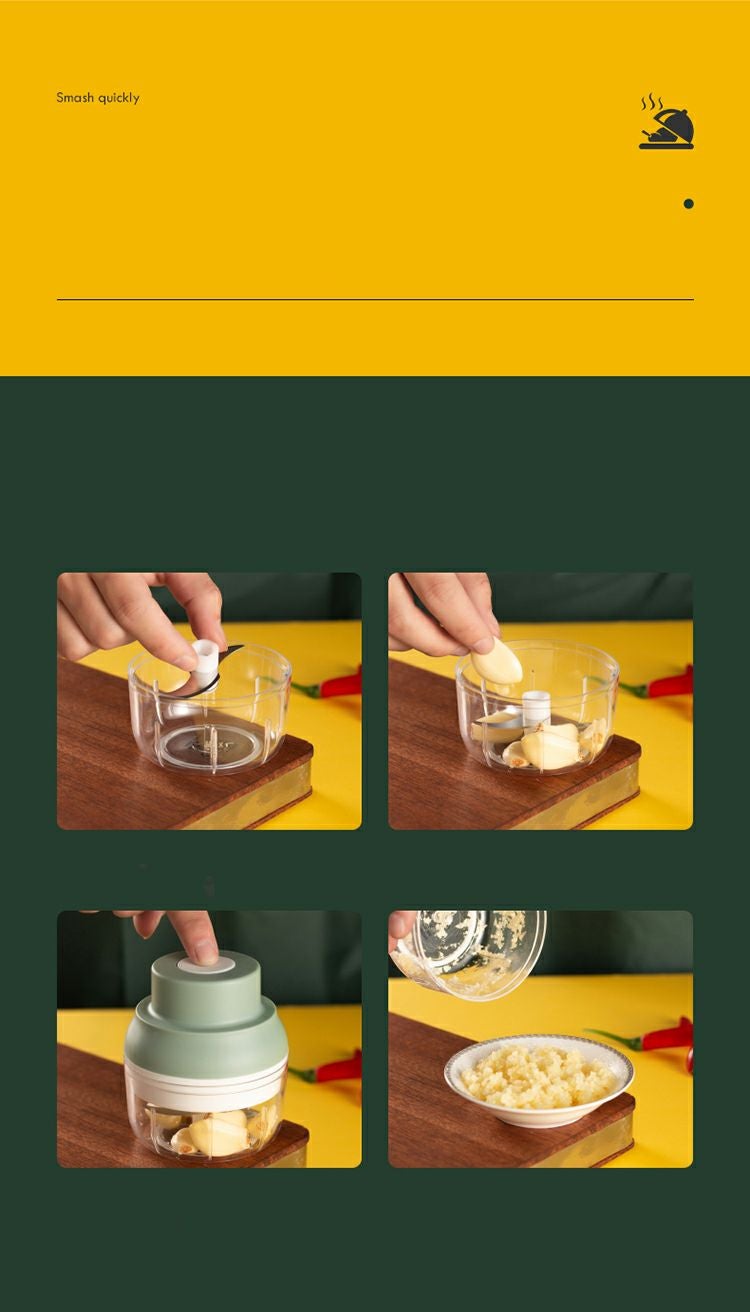 Smash quickly