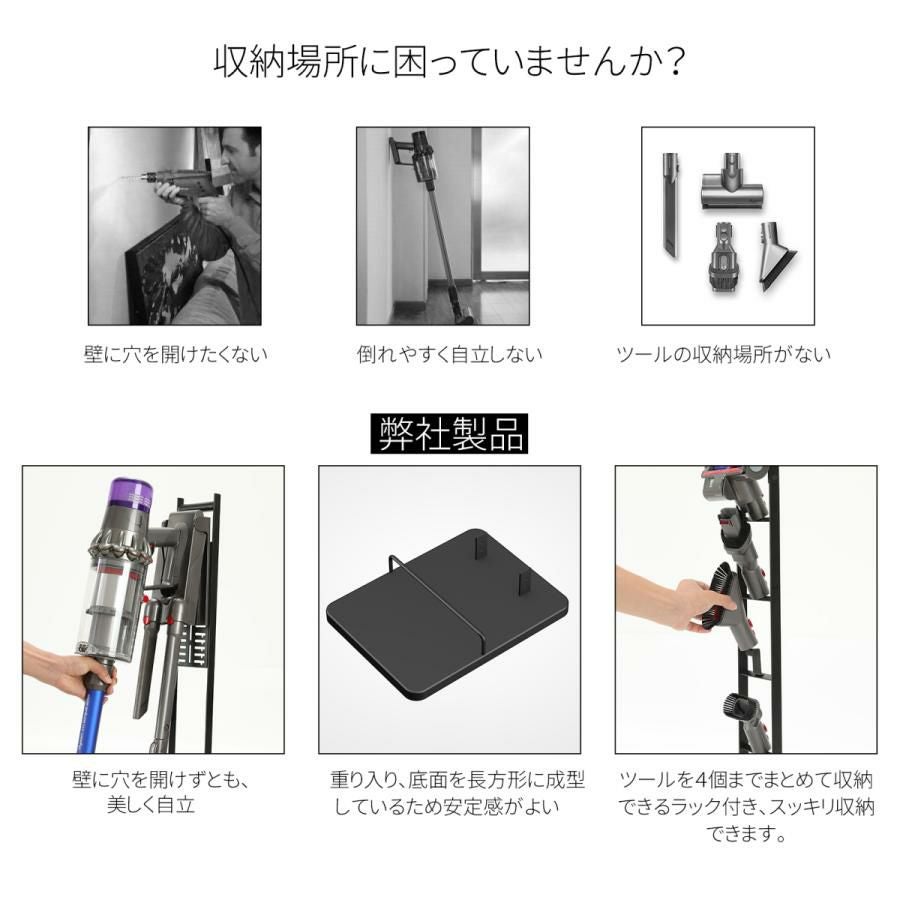 収納場所に困っていませんか？

壁に穴を開けたくない

倒れやすく自立しない

ツールの収納場所がない

弊社製品

壁に穴を開けずとも、美しく自立

重り入り、底面を長方形に成型しているため安定感がよい

ツールを4個までまとめて収納できるラック付き、スッキリ収納できます。