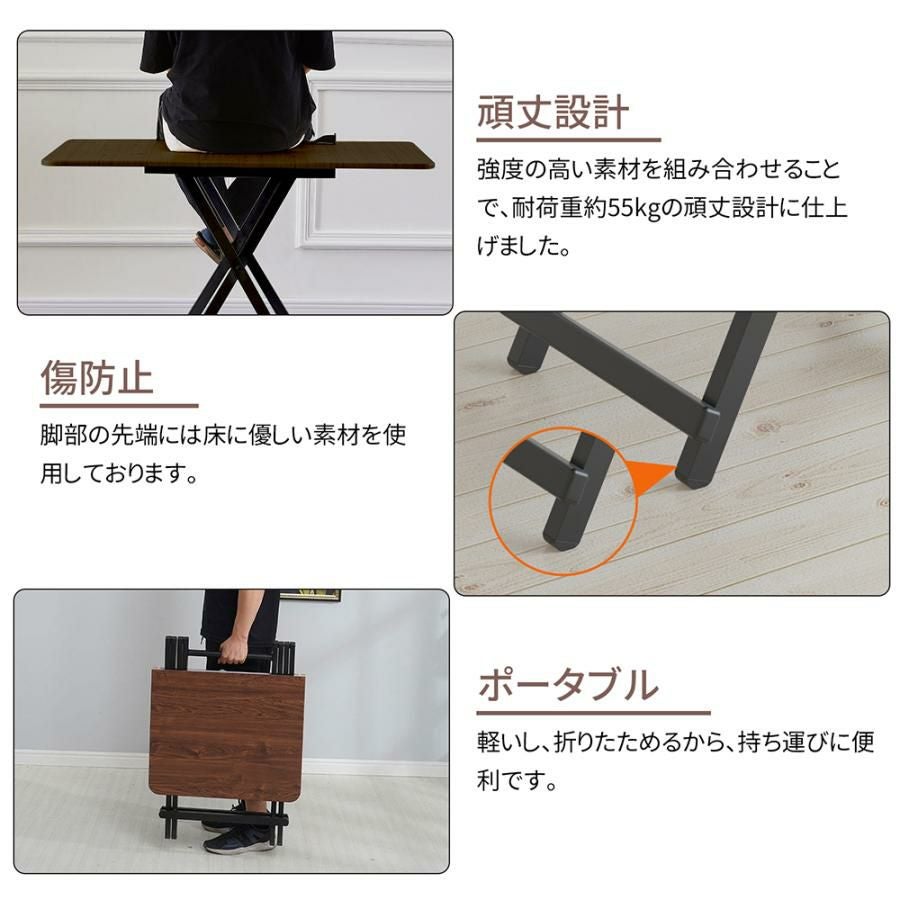 頑丈設計

強度の高い素材を組み合わせることで、耐荷重約55kgの頑丈設計に仕上げました。

傷防止

脚部の先端には床に優しい素材を使用しております。

ポータブル

軽いし、折りたためるから、持ち運びに便利です。