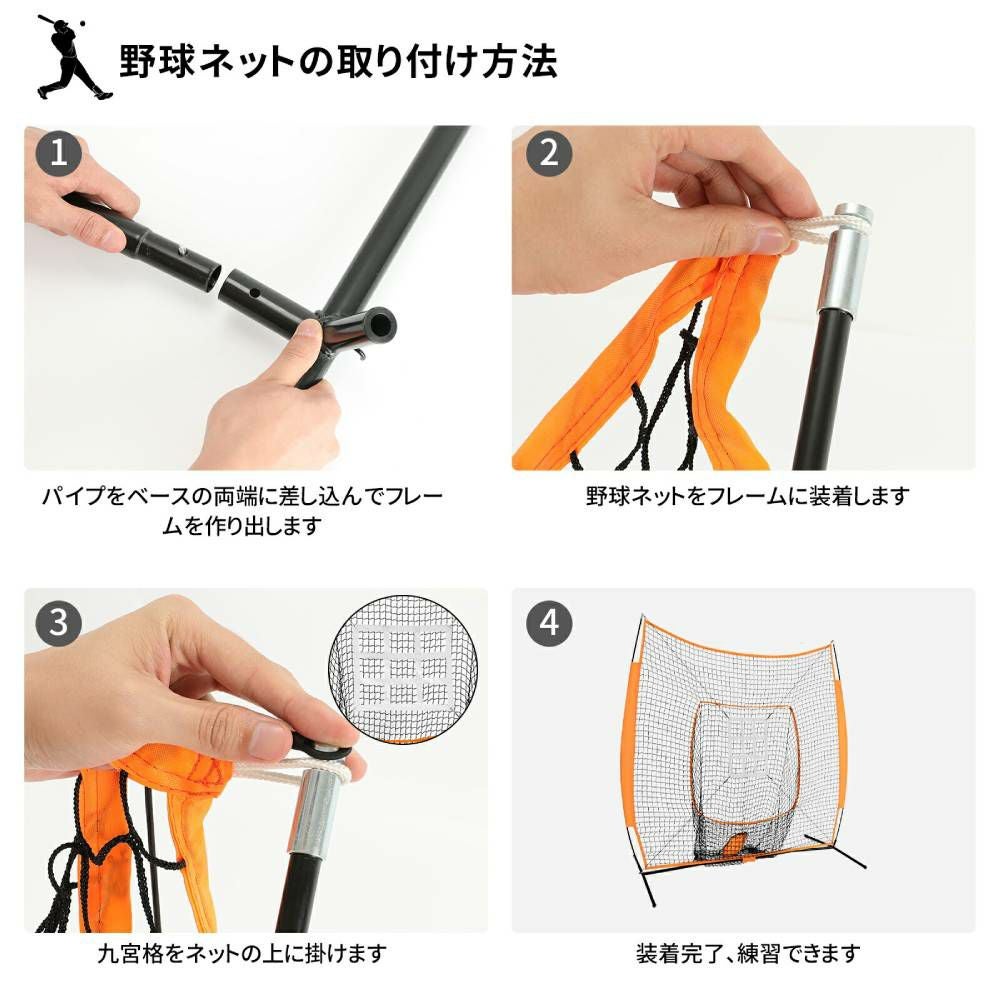 野球ネットの取り付け方法

1

パイプをベースの両端に差し込んでフレームを作り出します

2

野球ネットをフレームに装着します

3

九宮格をネットの上に掛けます

4

装着完了、練習できます