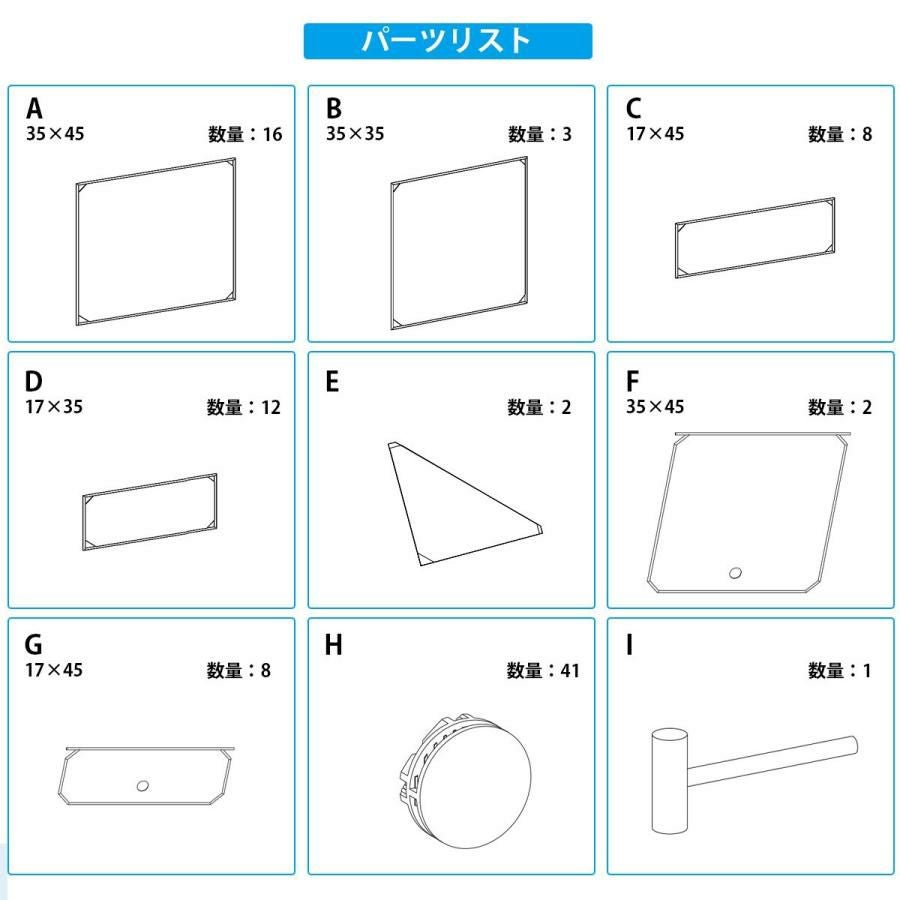 パーツリスト

A
35×45
数量：16

B
35×35
数量：3

C
17×45
数量：8

D
17×35
数量：12

E
数量：2

F
35×45
数量：2

G
17×45
数量：8

H
数量：41

I
数量：1