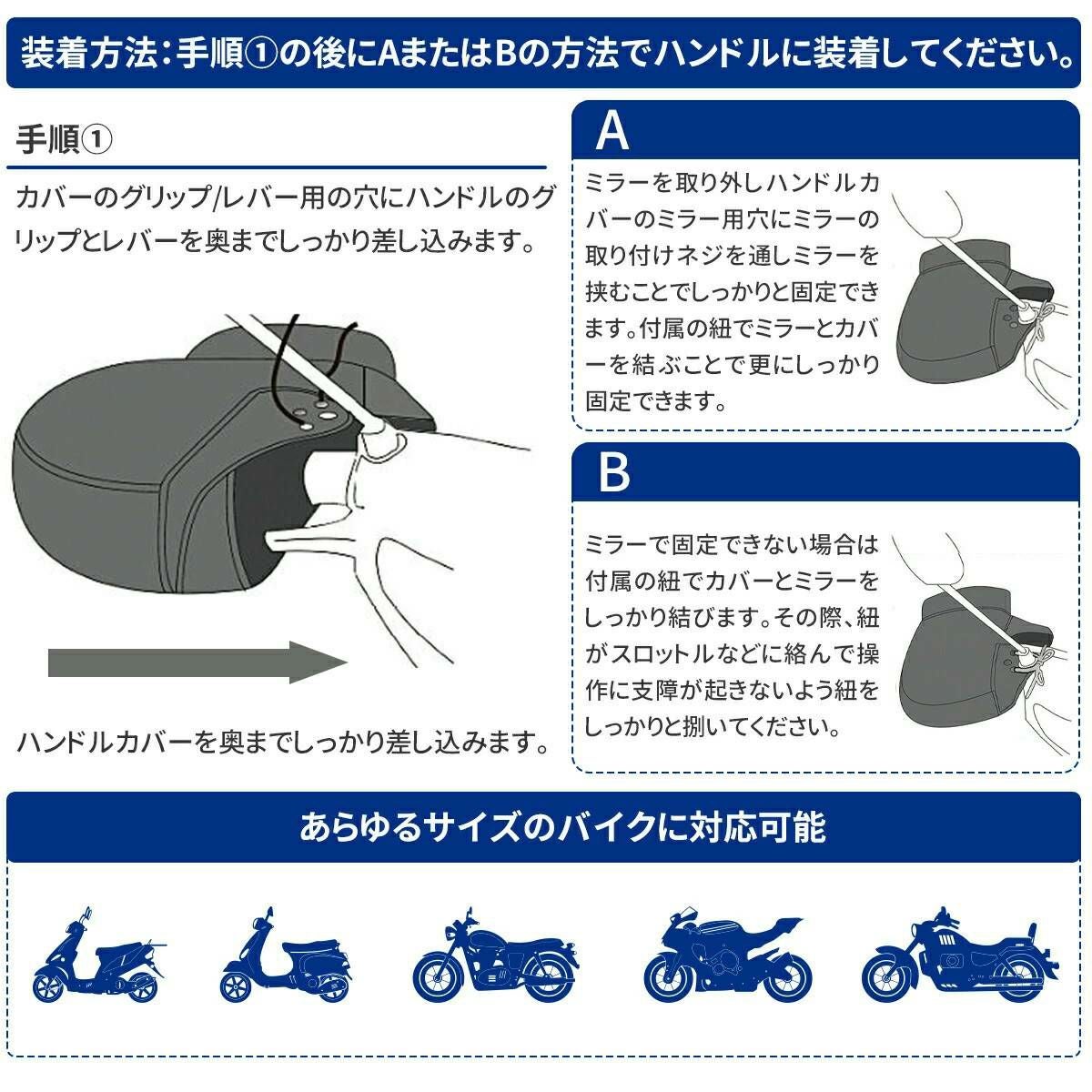 装着方法：手順①の後にAまたはBの方法でハンドルに装着してください。

手順①

カバーのグリップ/レバー用の穴にハンドルのグリップとレバーを奥までしっかり差し込みます。

ハンドルカバーを奥までしっかり差し込みます。

A

ミラーを取り外しハンドルカバーのミラー用穴にミラーの取り付けネジを通しミラーを挟むことでしっかりと固定できます。付属の紐でミラーとカバーを結ぶことで更にしっかり固定できます。

B

ミラーで固定できない場合は付属の紐でカバーとミラーをしっかり結びます。その際、紐がスロットルなどに絡んで操作に支障が起きないよう紐をしっかりと捌いてください。

あらゆるサイズのバイクに対応可能