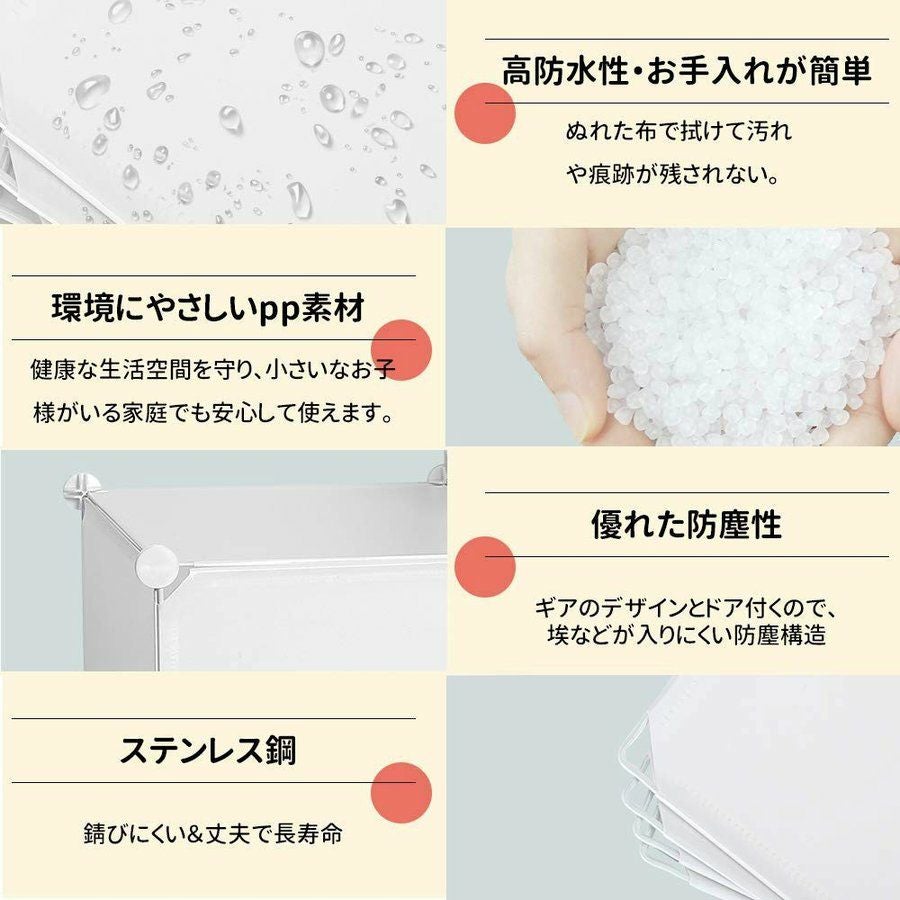 高防水性・お手入れが簡単

ぬれた布で拭けて汚れや痕跡が残されない。

環境にやさしいpp素材

健康な生活空間を守り、小さいなお子様がいる家庭でも安心して使えます。

優れた防塵性

ギアのデザインとドア付くので、埃などが入りにくい防塵構造

ステンレス鋼

錆びにくい＆丈夫で長寿命